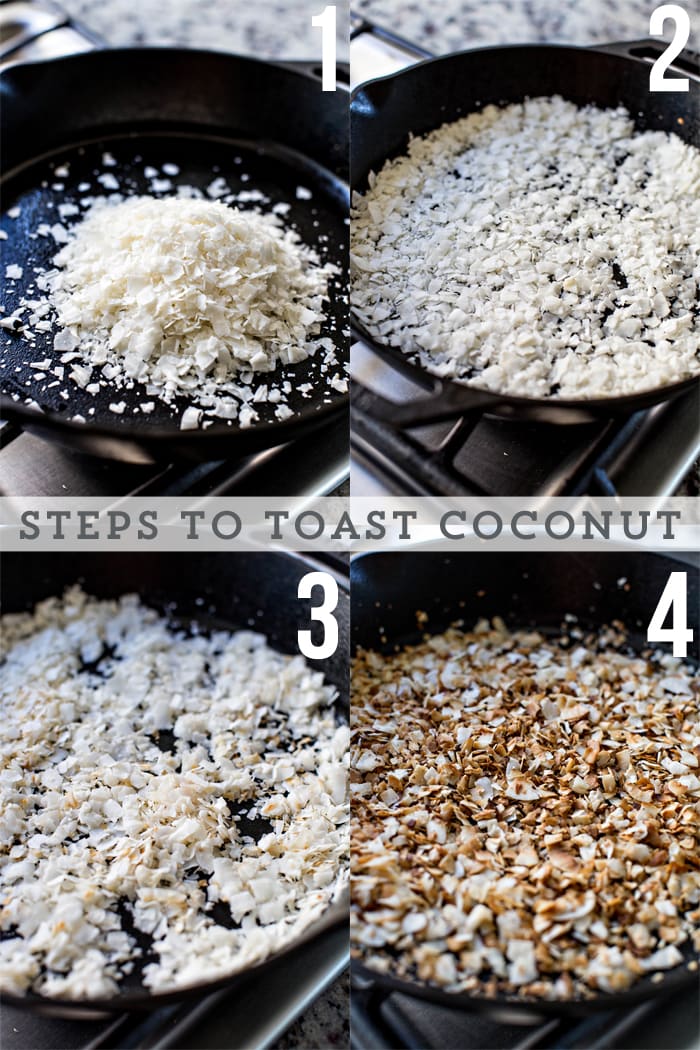 1

2

STEPS TO TOAST COCONUT

3

4