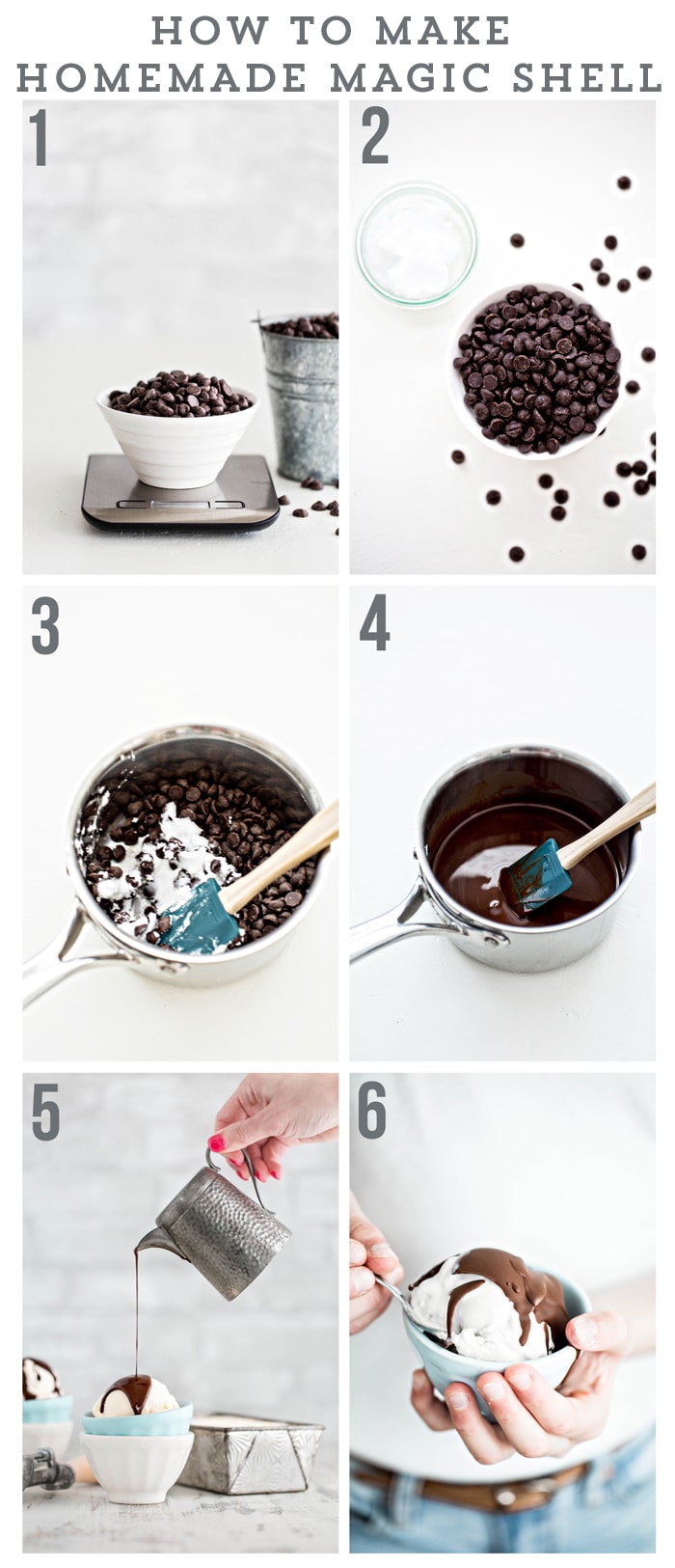 HOW TO MAKE
HOMEMADE MAGIC SHELL

1

2

3

4

5

6