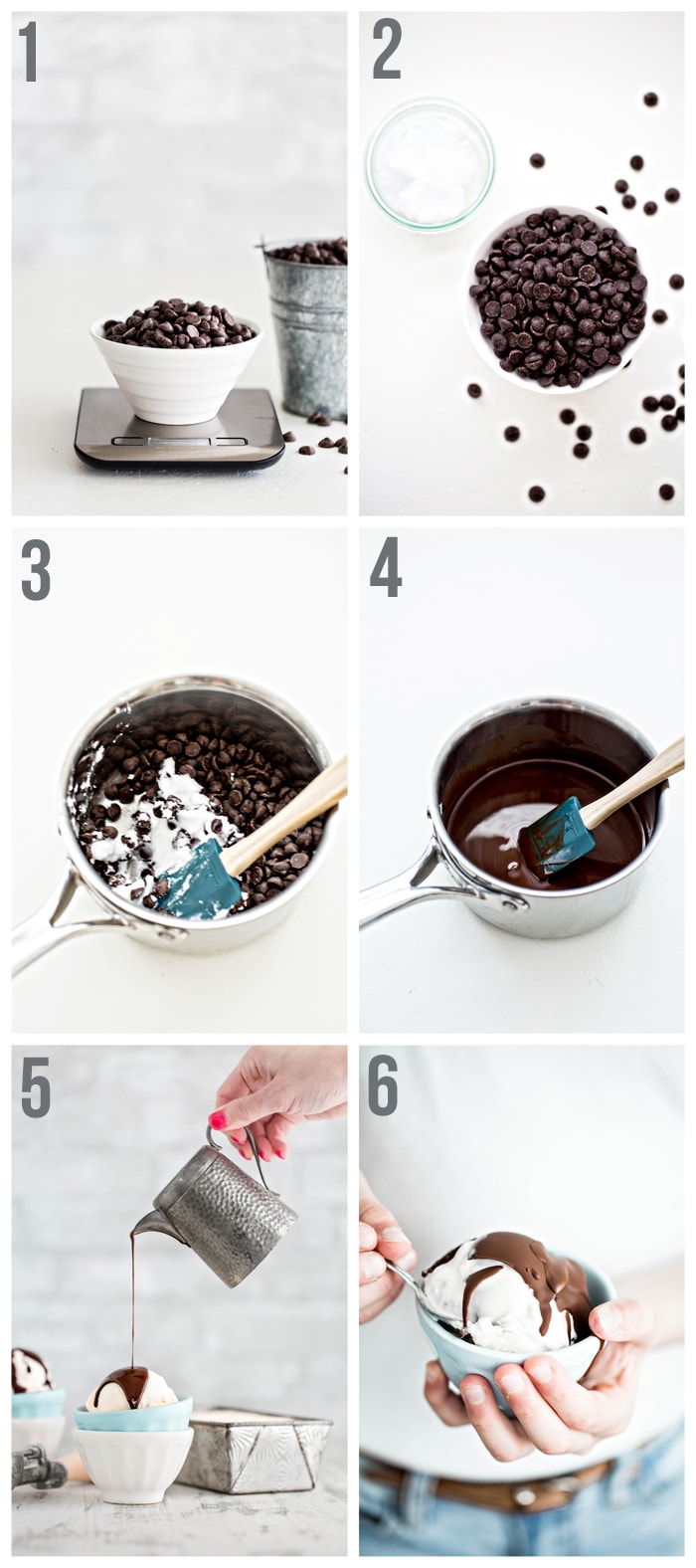 1

2

3

4

5

6