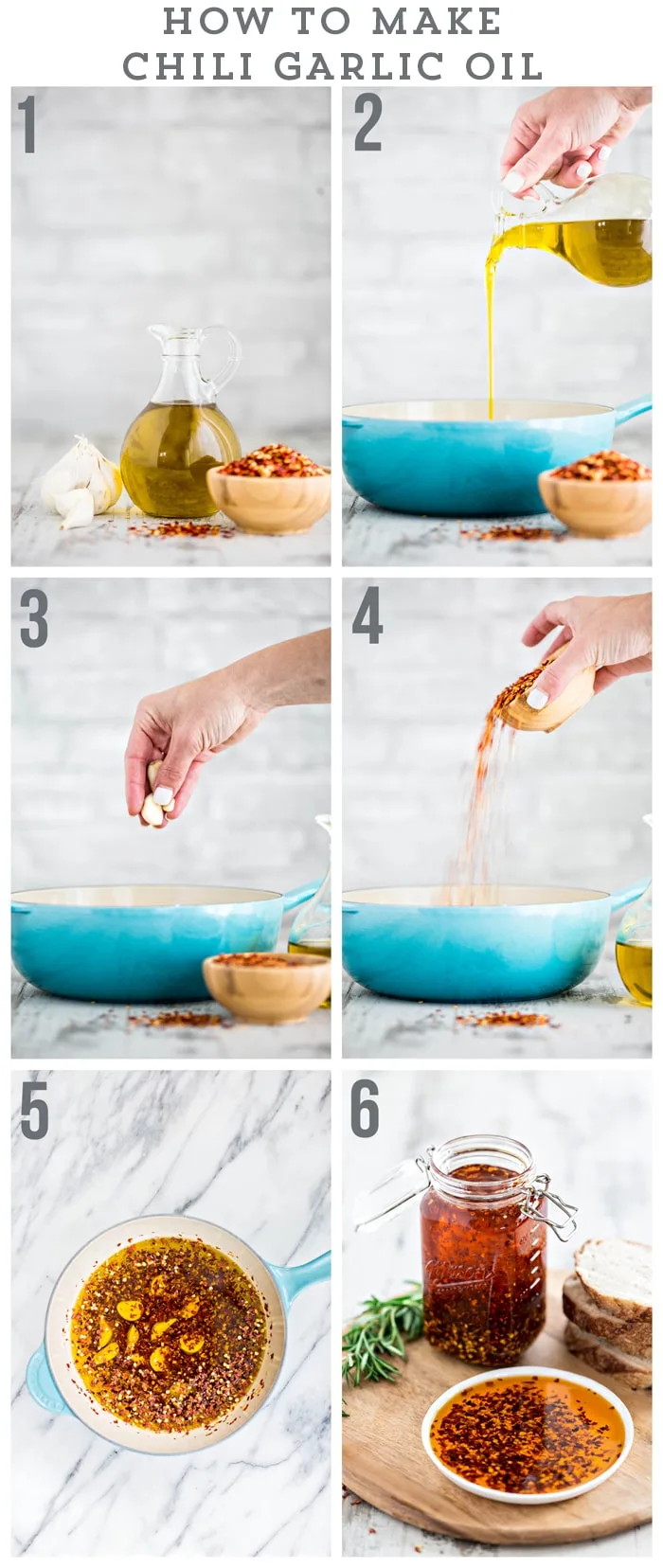 HOW TO MAKE
CHILI GARLIC OIL

1

2

3

4

5

6