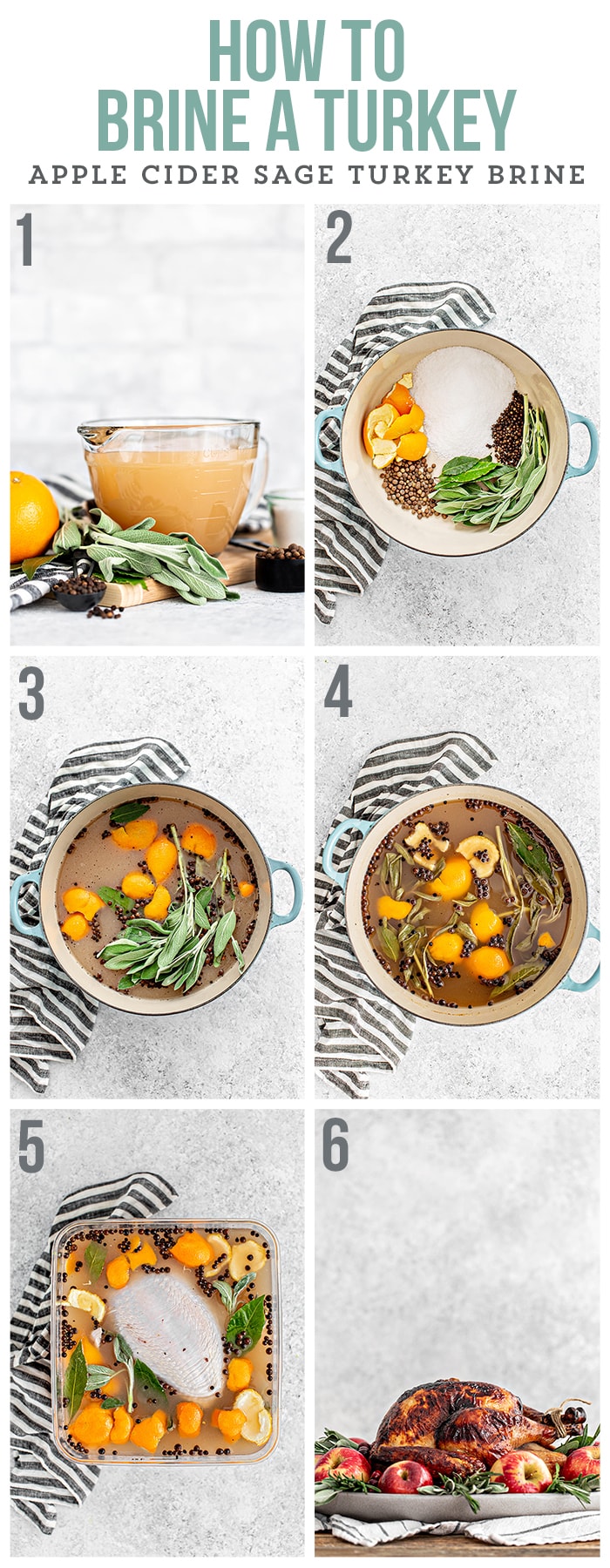 HOW TO
BRINE A TURKEY
APPLE CIDER SAGE TURKEY BRINE

1

2

3

4

5

6