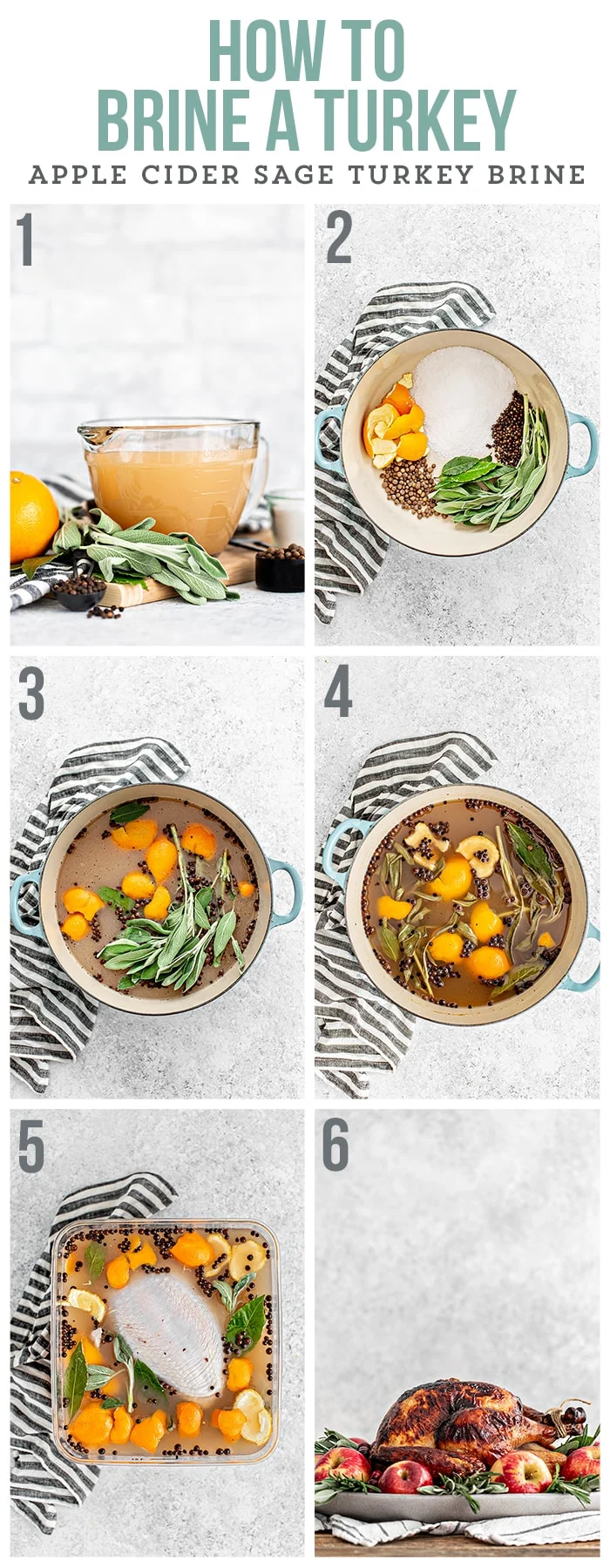 HOW TO
BRINE A TURKEY
APPLE CIDER SAGE TURKEY BRINE

1

2

3

4

5

6