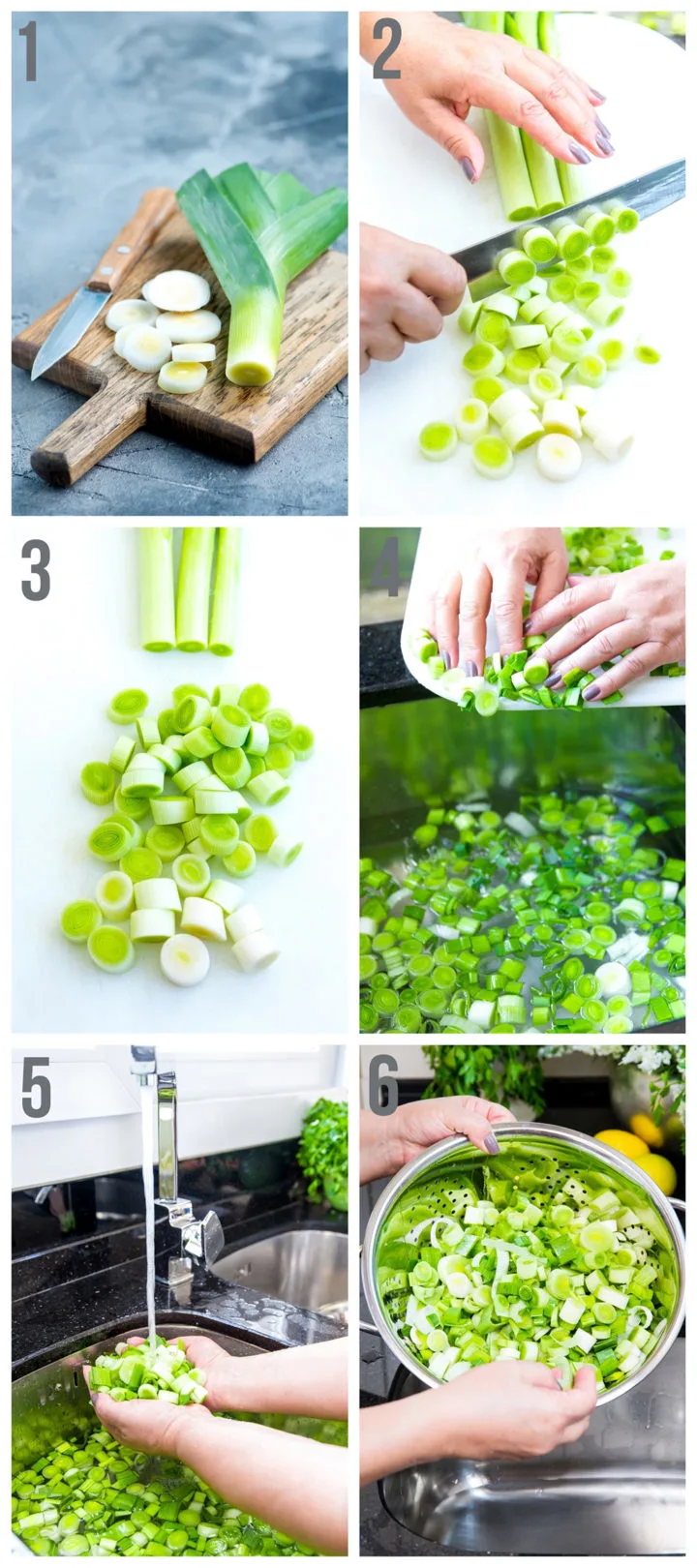 1

2

3

4

5

6