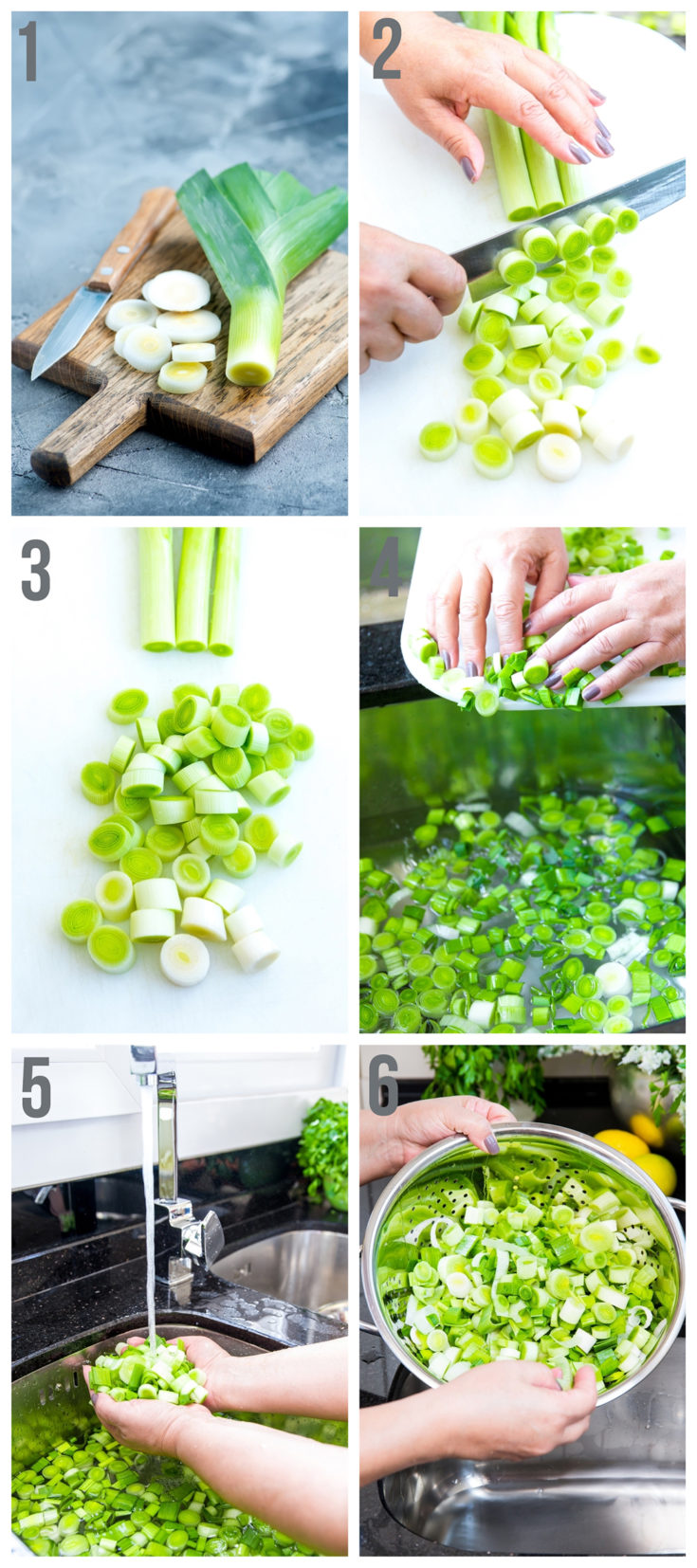 1
2
3
4
5
6