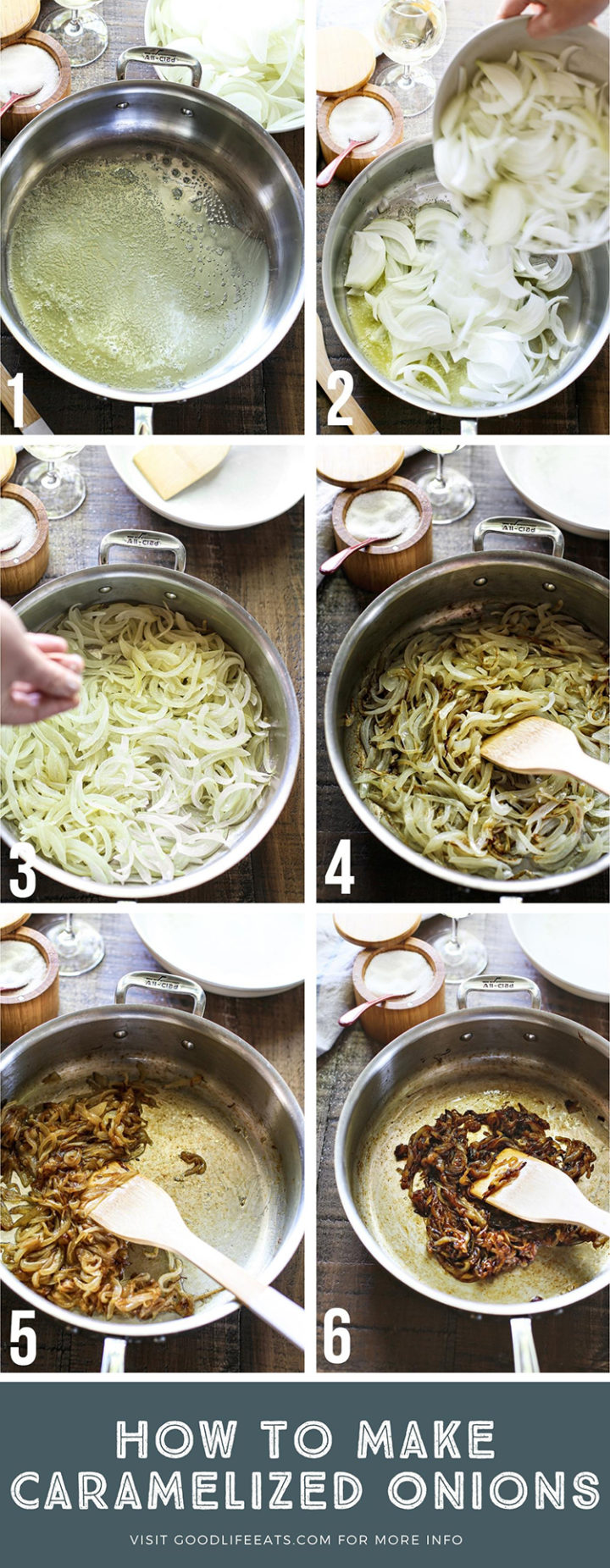 All-Clad

1

2

All-Clad

3

All-Clad

4

All-Clad

5

All-Clad

6

HOW TO MAKE CARAMELIZED ONIONS

VISIT GOODLIFEEATS.COM FOR MORE INFO