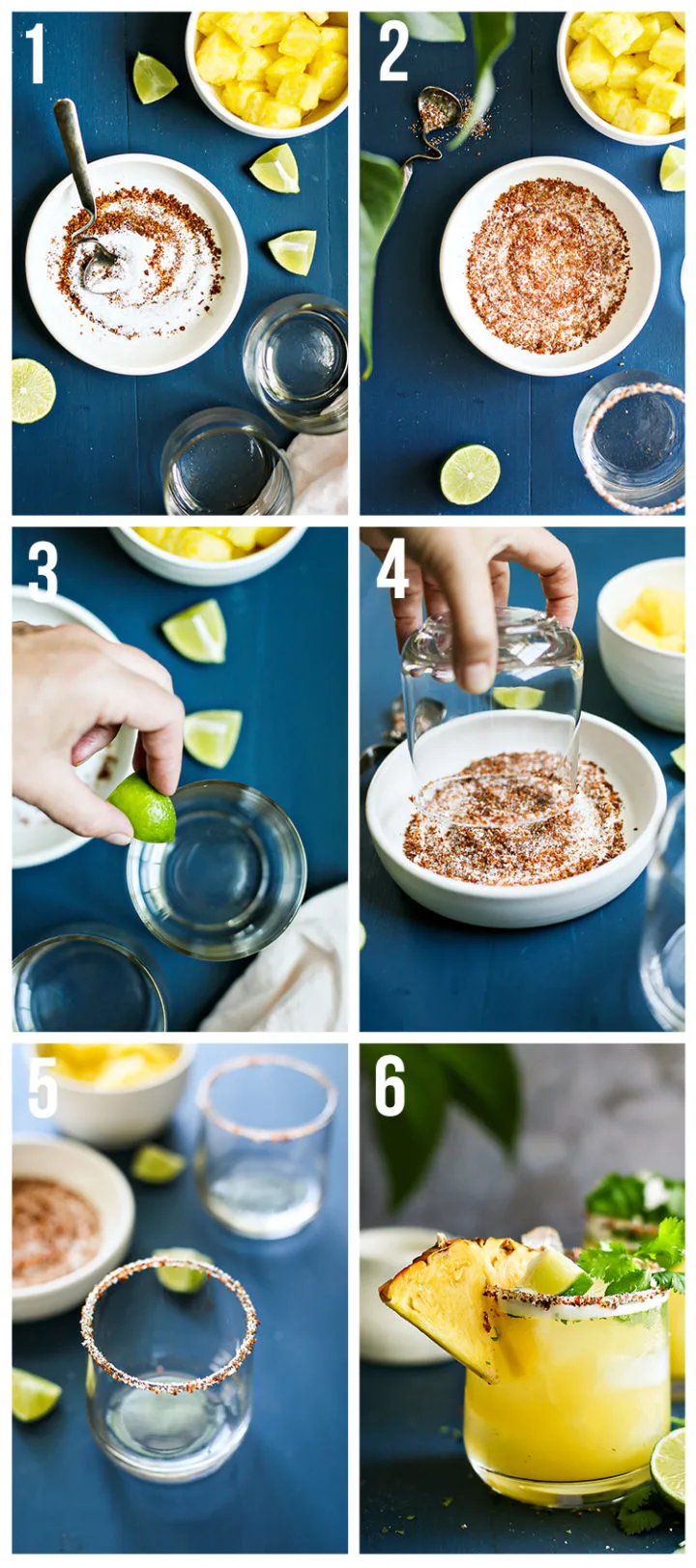 1

2

3

4

5

6