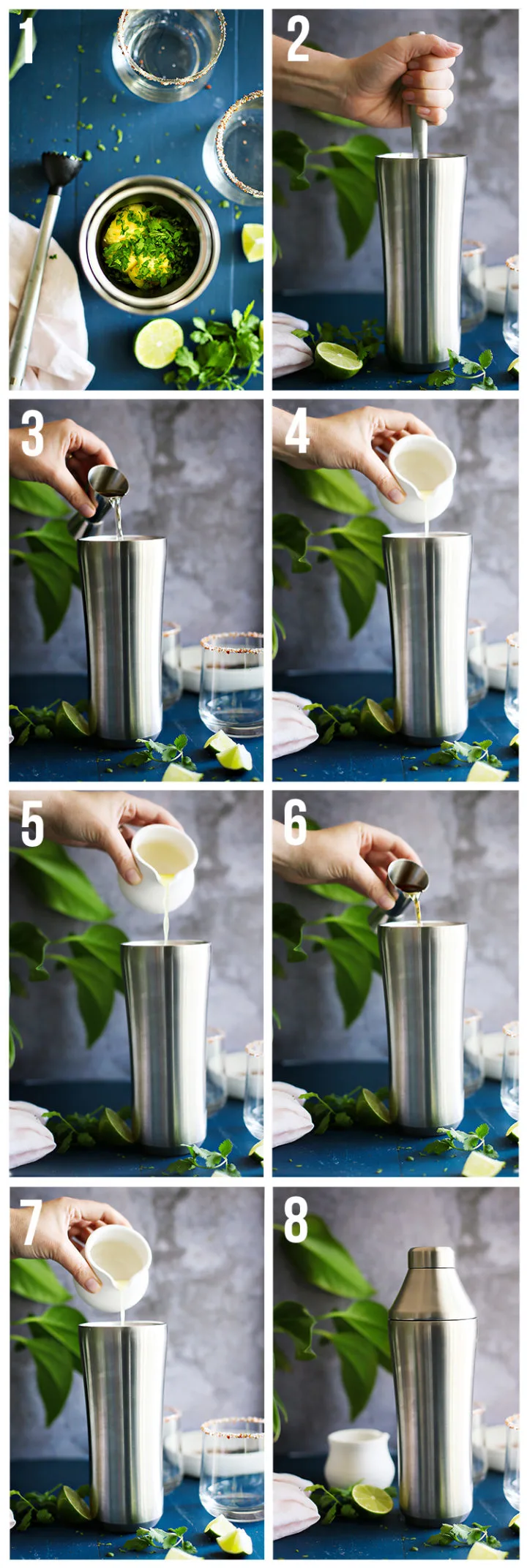 1

2

3

4

5

6

7

8