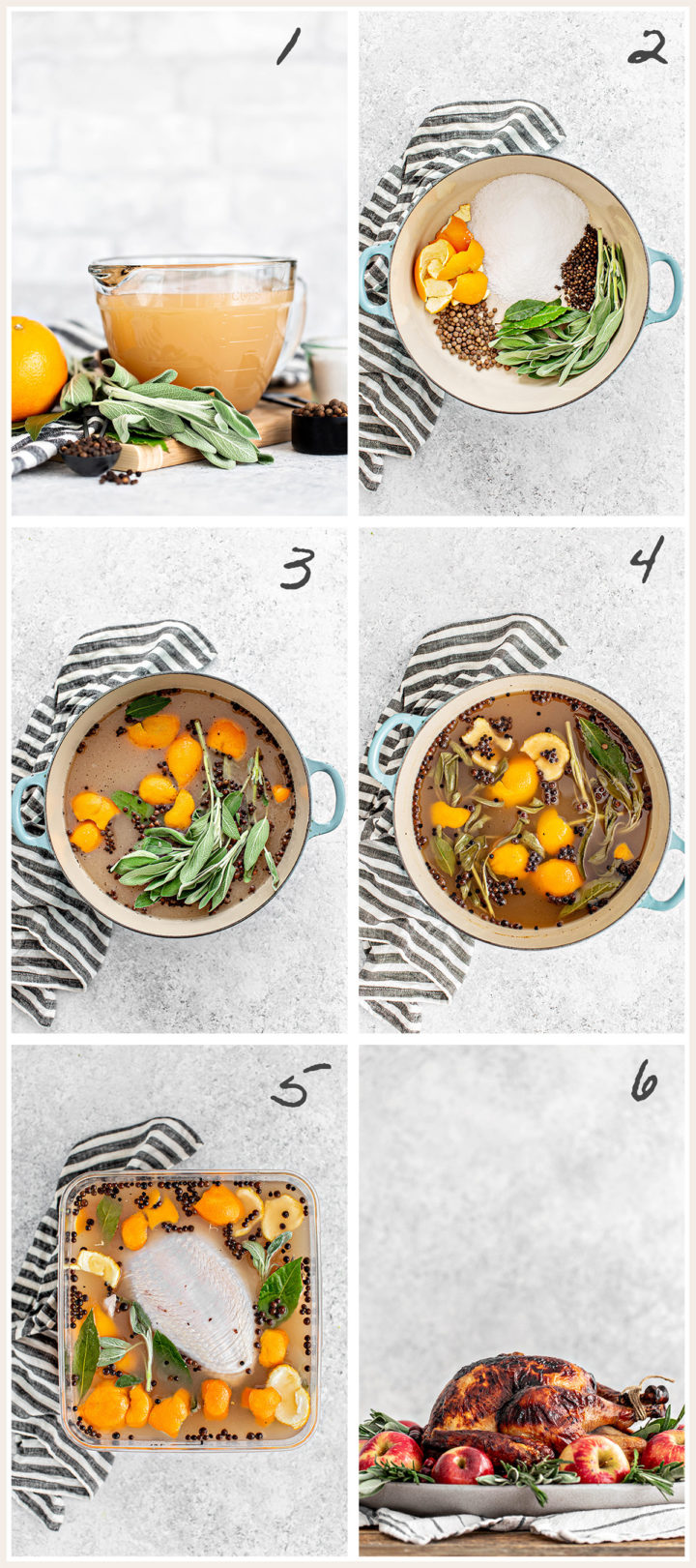 1

2

3

4

5

6